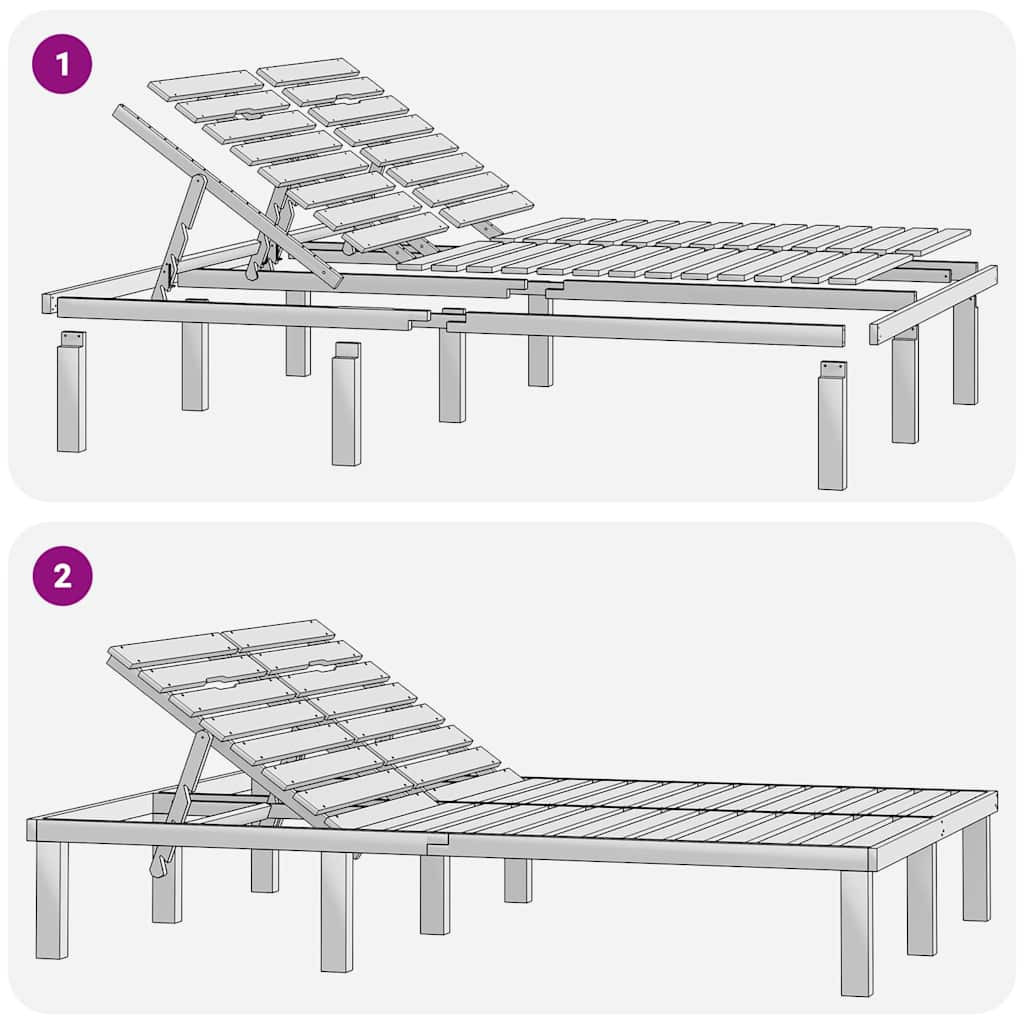 1

2