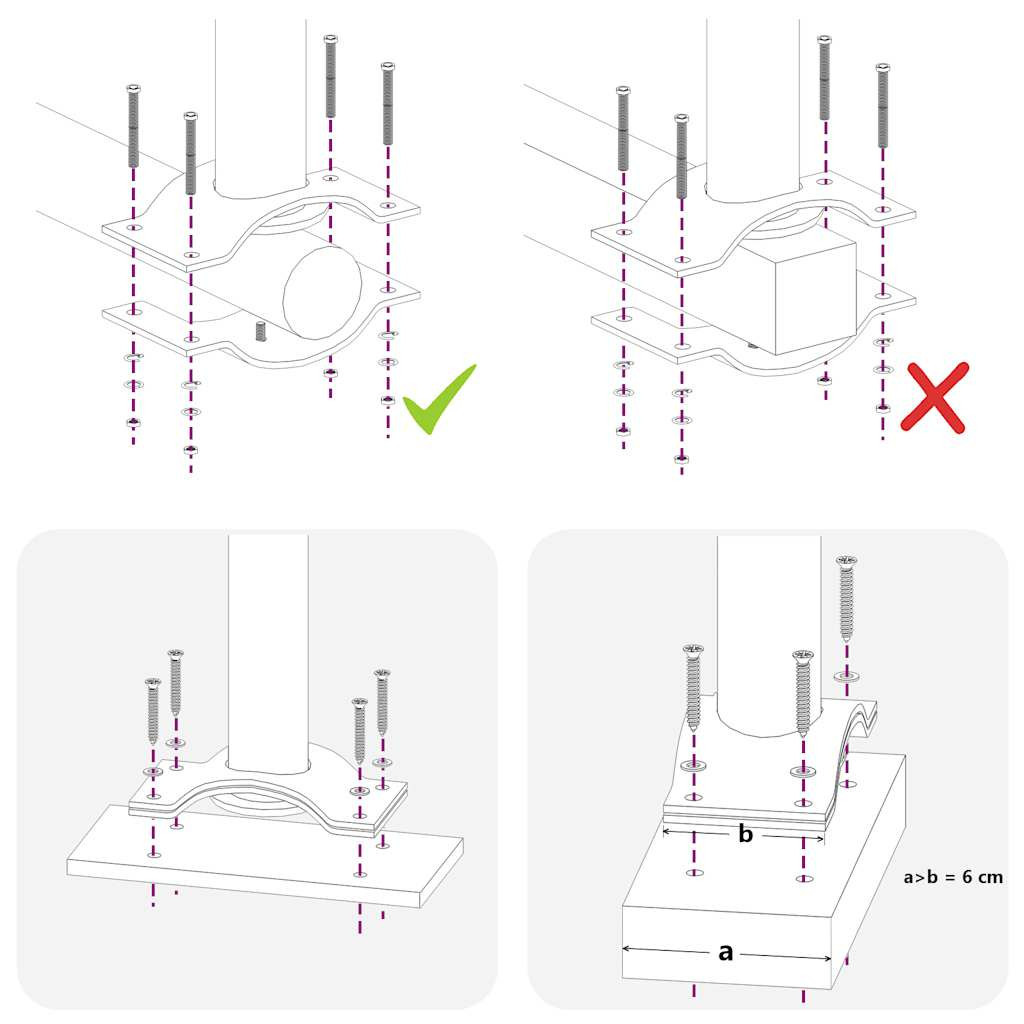 b

a>b = 6 cm

a